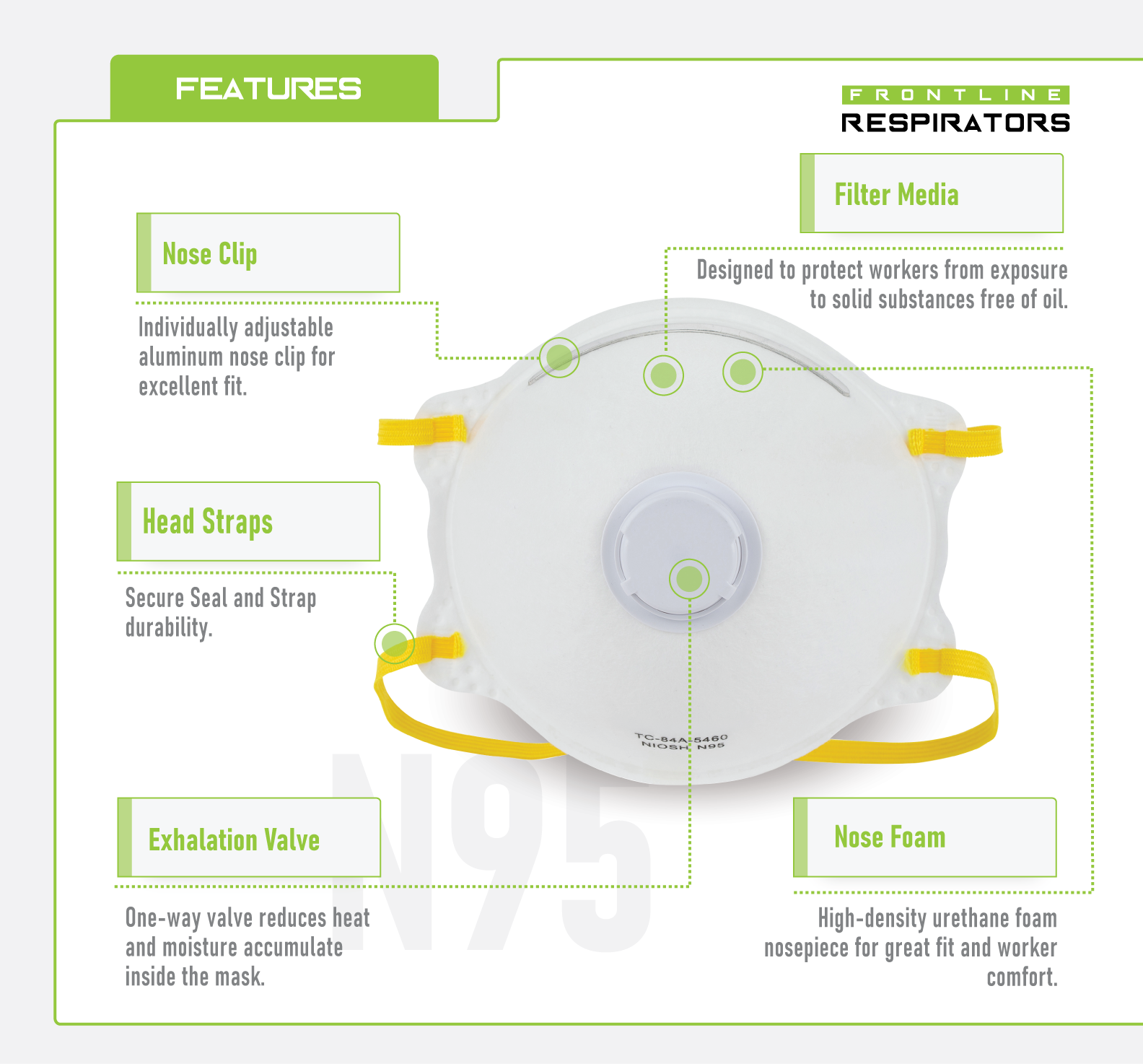 FEATURES

FRONTLINE
RESPIRATORS

Filter Media

Designed to protect workers from exposure to solid substances free of oil.

Nose Clip

Individually adjustable aluminum nose clip for excellent fit.

Head Straps

Secure Seal and Strap durability.

TC-84A-5460
NIOSH N95

N95

Exhalation Valve

One-way valve reduces heat and moisture accumulate inside the mask.

Nose Foam

High-density urethane foam nosepiece for great fit and worker comfort.