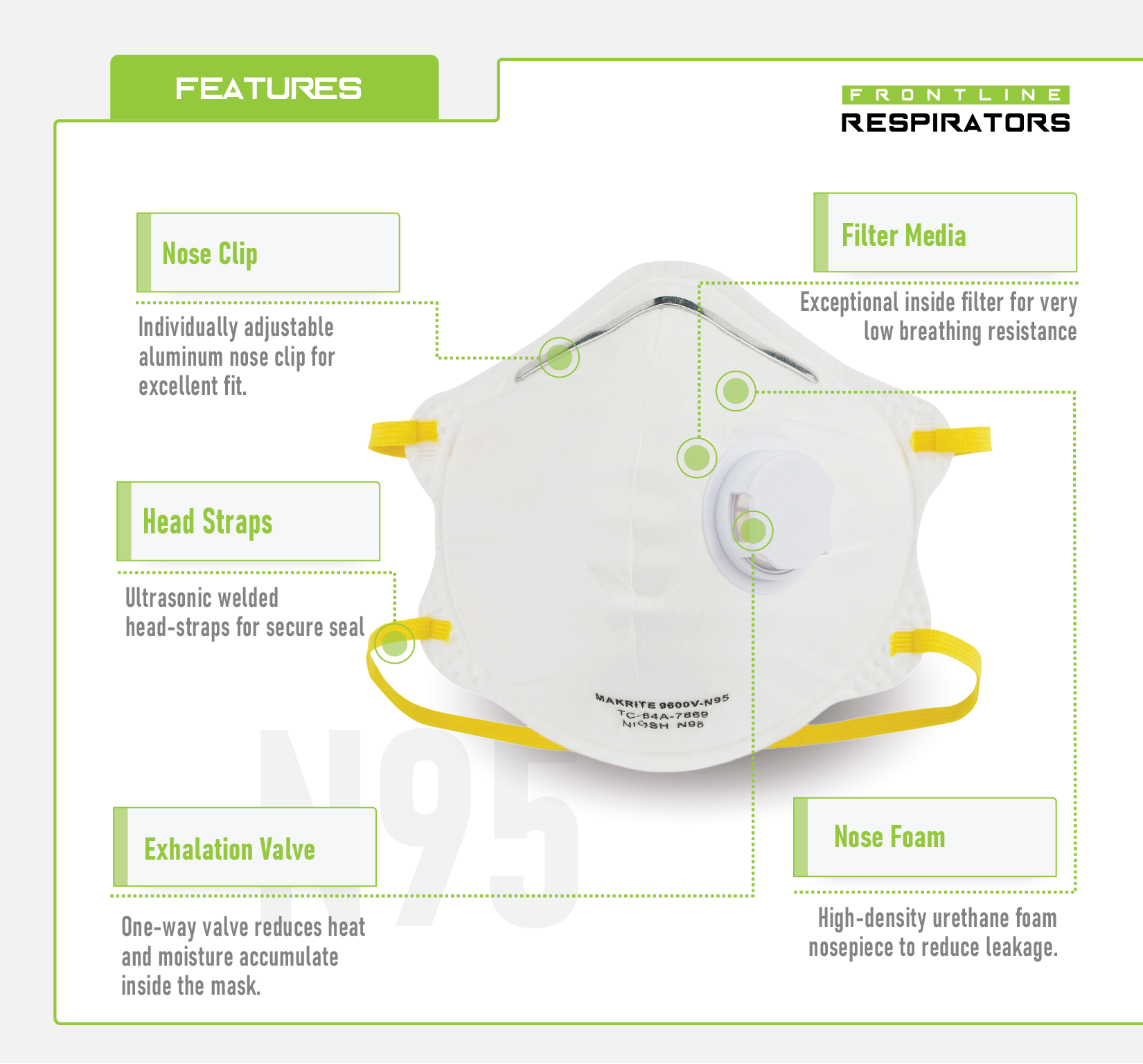 FEATURES

FRONTLINE
RESPIRATORS

Nose Clip

Individually adjustable aluminum nose clip for excellent fit.

Filter Media

Exceptional inside filter for very low breathing resistance

Head Straps

Ultrasonic welded head-straps for secure seal

MAKRITE 9600V-N95
TC-84A-7869
NIOSH N95

N95

Exhalation Valve

One-way valve reduces heat and moisture accumulate inside the mask.

Nose Foam

High-density urethane foam nosepiece to reduce leakage.