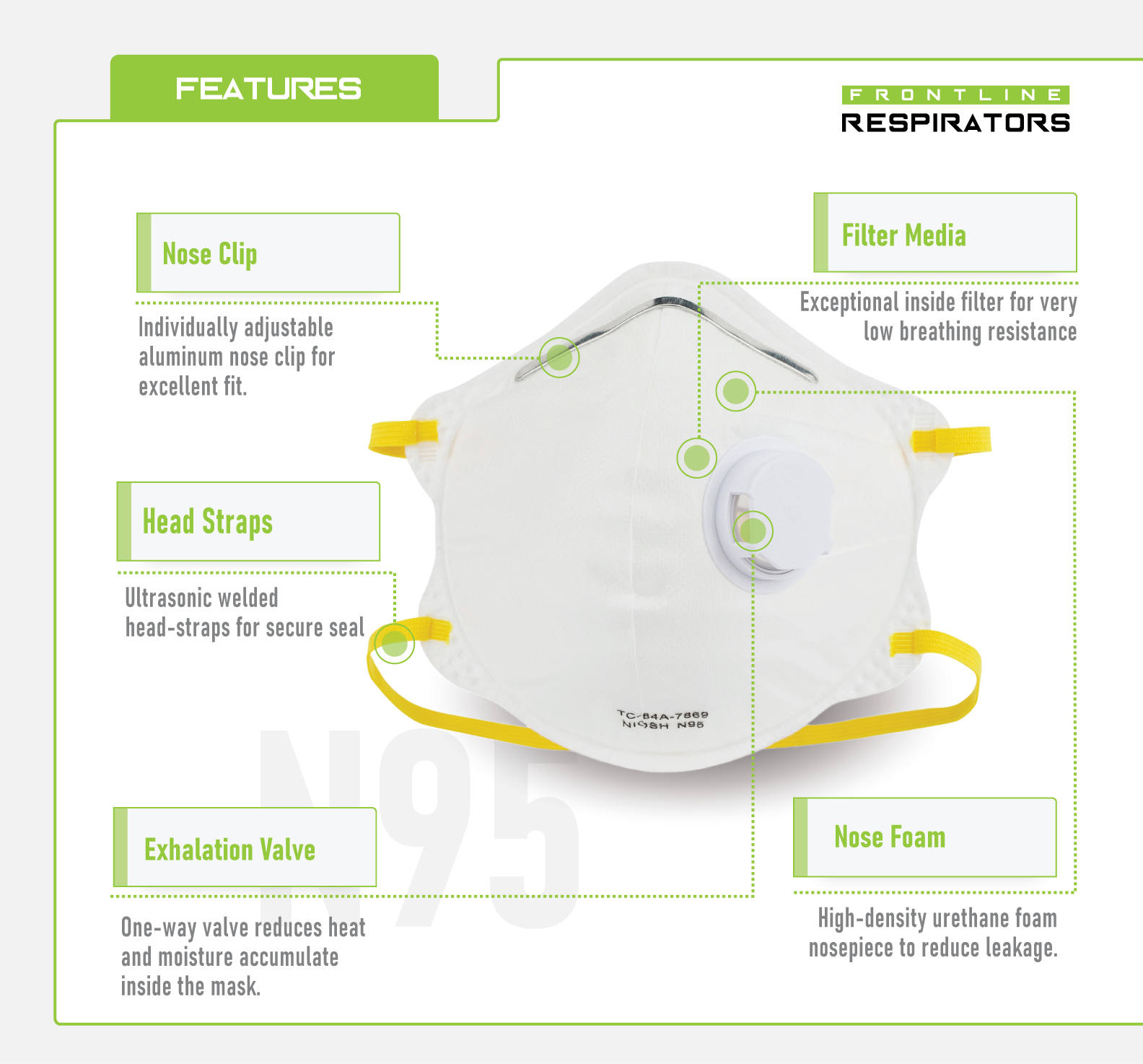 FEATURES

FRONTLINE
RESPIRATORS

Nose Clip

Individually adjustable aluminum nose clip for excellent fit.

Filter Media

Exceptional inside filter for very low breathing resistance

Head Straps

Ultrasonic welded head-straps for secure seal

TC-84A-7869
NIOSH N95

N95

Exhalation Valve

One-way valve reduces heat and moisture accumulate inside the mask.

Nose Foam

High-density urethane foam nosepiece to reduce leakage.